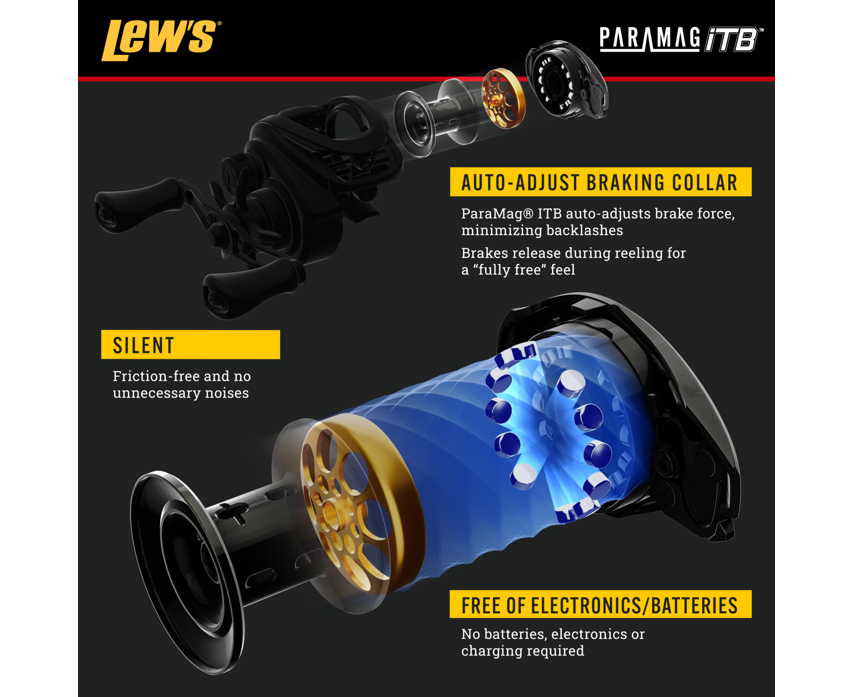 Lew's

PARAMAG iTB™

AUTO-ADJUST BRAKING COLLAR

ParaMag® ITB auto-adjusts brake force, minimizing backlashes

Brakes release during reeling for a "fully free" feel

SILENT

Friction-free and no unnecessary noises

FREE OF ELECTRONICS/BATTERIES

No batteries, electronics or charging required