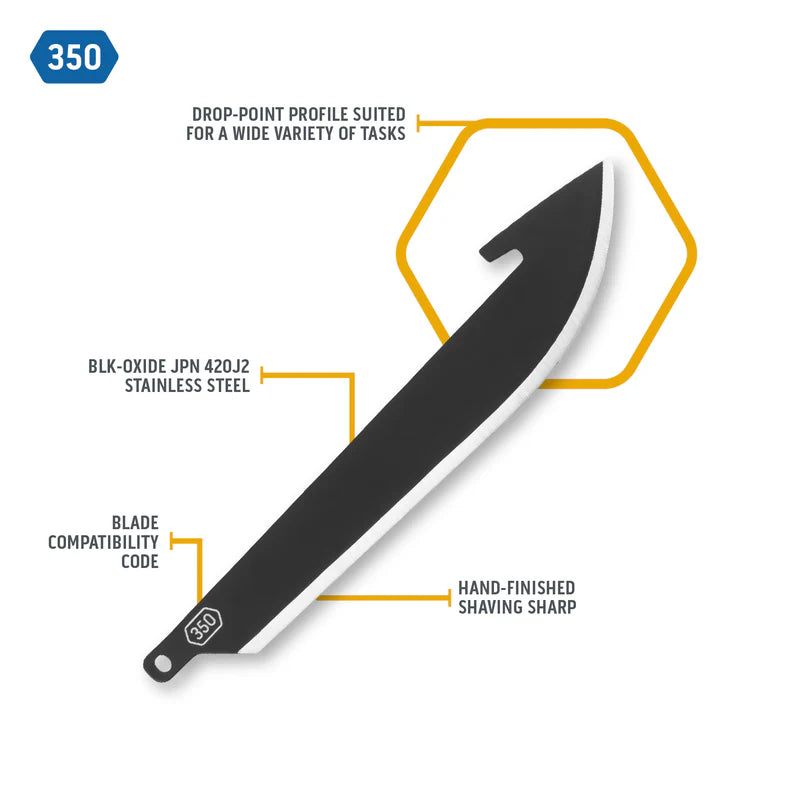 350

DROP-POINT PROFILE SUITED FOR A WIDE VARIETY OF TASKS

BLK-OXIDE JPN 420J2 STAINLESS STEEL

BLADE COMPATIBILITY CODE

HAND-FINISHED SHAVING SHARP

350