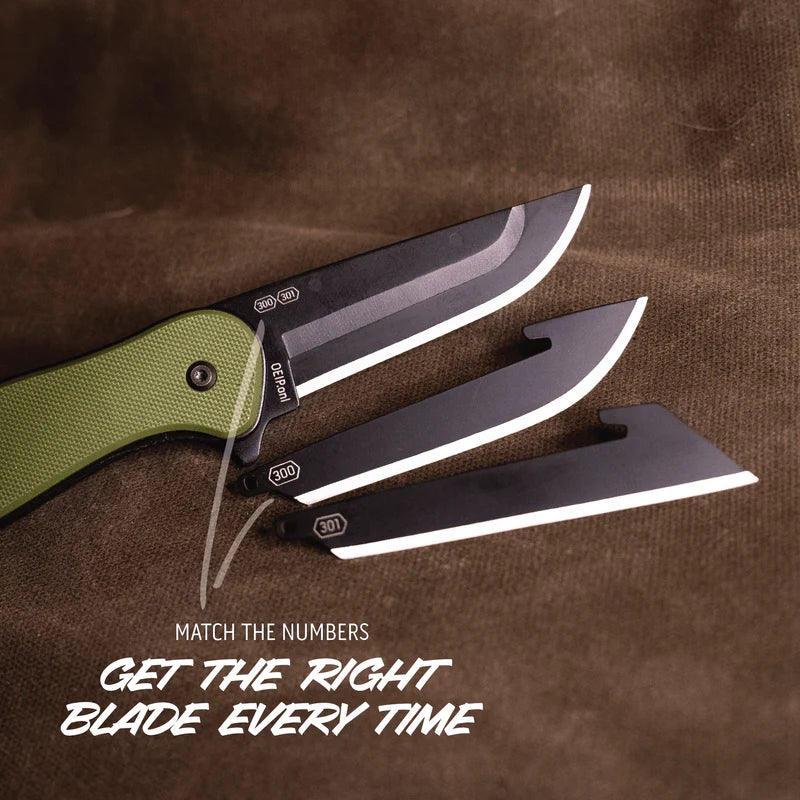 300 301

OE|Ponl

300

301

MATCH THE NUMBERS

GET THE RIGHT BLADE EVERY TIME