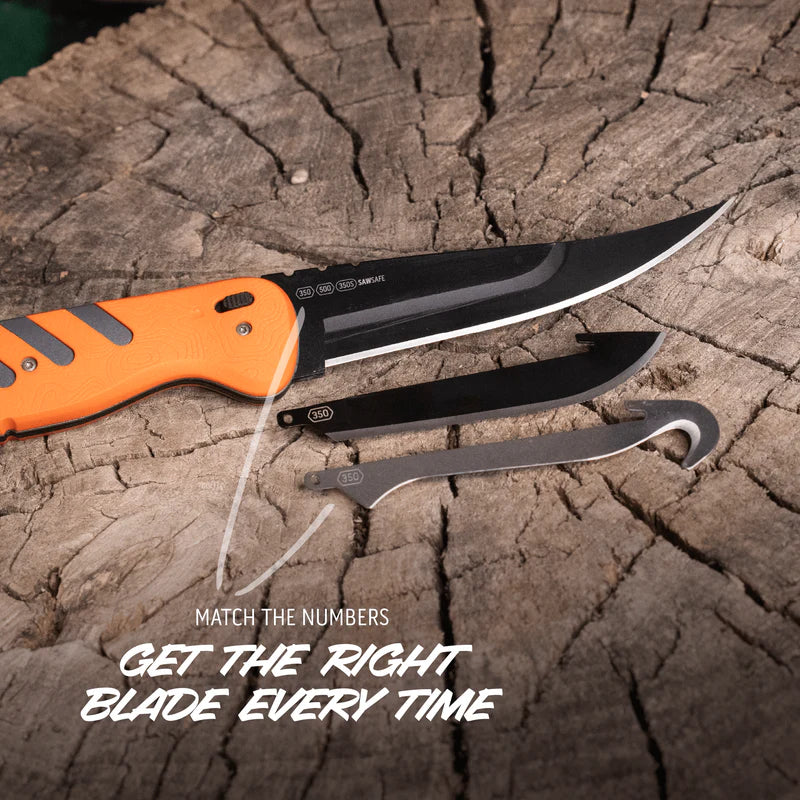 350 500 350S SAWSAFE

350

350

MATCH THE NUMBERS

GET THE RIGHT BLADE EVERY TIME