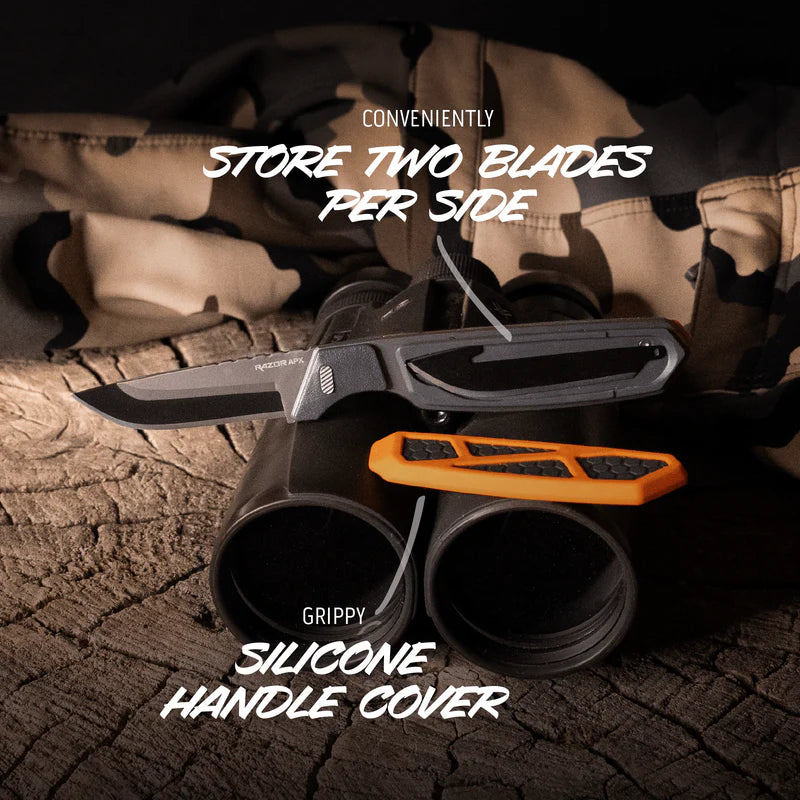 CONVENIENTLY
STORE TWO BLADES PER SIDE

RAZOR APX

GRIPPY
SILICONE HANDLE COVER