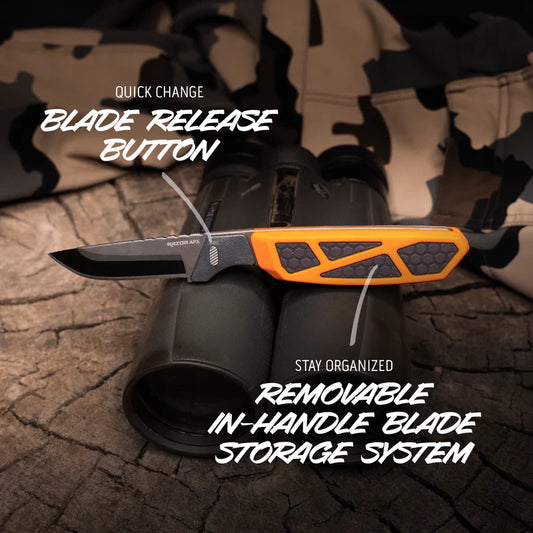 QUICK CHANGE
BLADE RELEASE BUTTON

RAZOR AFX

STAY ORGANIZED
REMOVABLE IN-HANDLE BLADE STORAGE SYSTEM