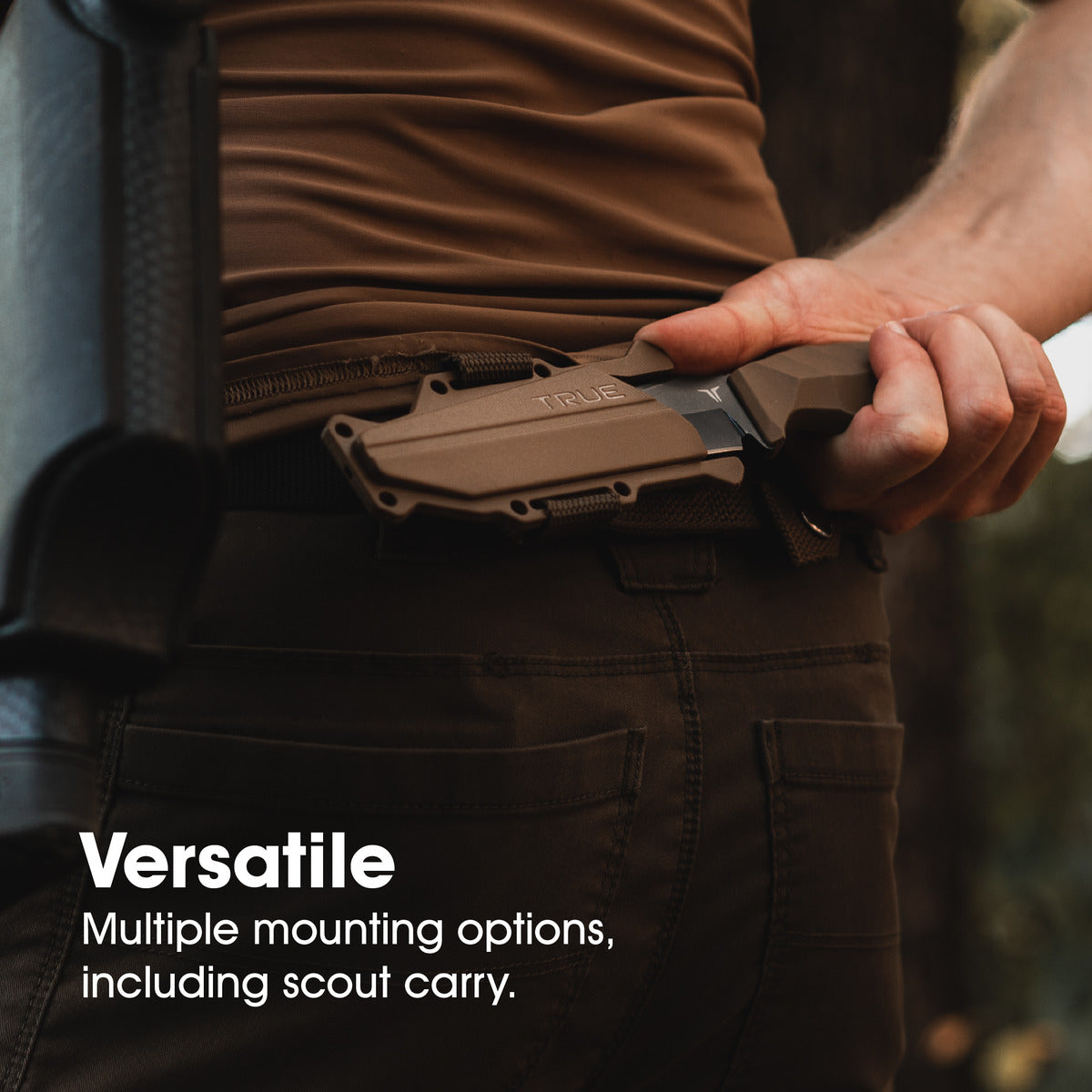 TRUE

Versatile
Multiple mounting options, including scout carry.