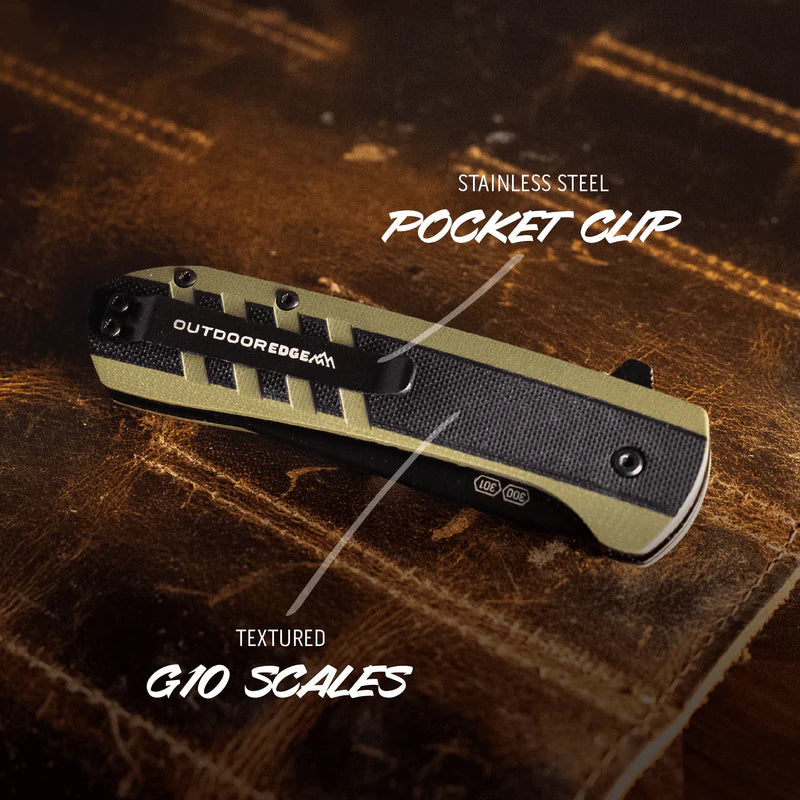 STAINLESS STEEL
POCKET CLIP

OUTDOOREDGE

301 300

TEXTURED
G10 SCALES