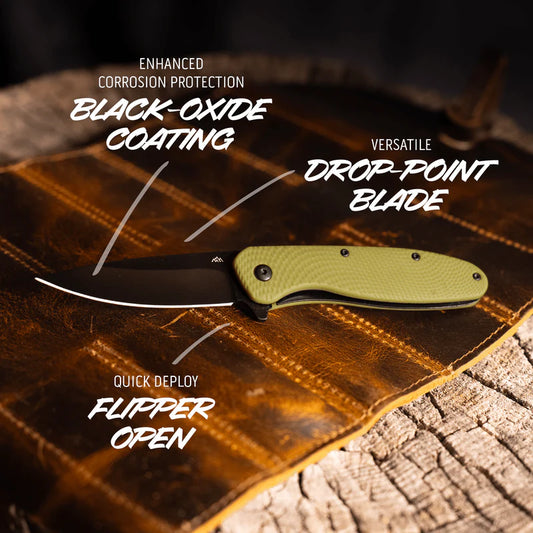 ENHANCED
CORROSION PROTECTION
BLACK-OXIDE
COATING

VERSATILE
DROP-POINT
BLADE

QUICK DEPLOY
FLIPPER
OPEN