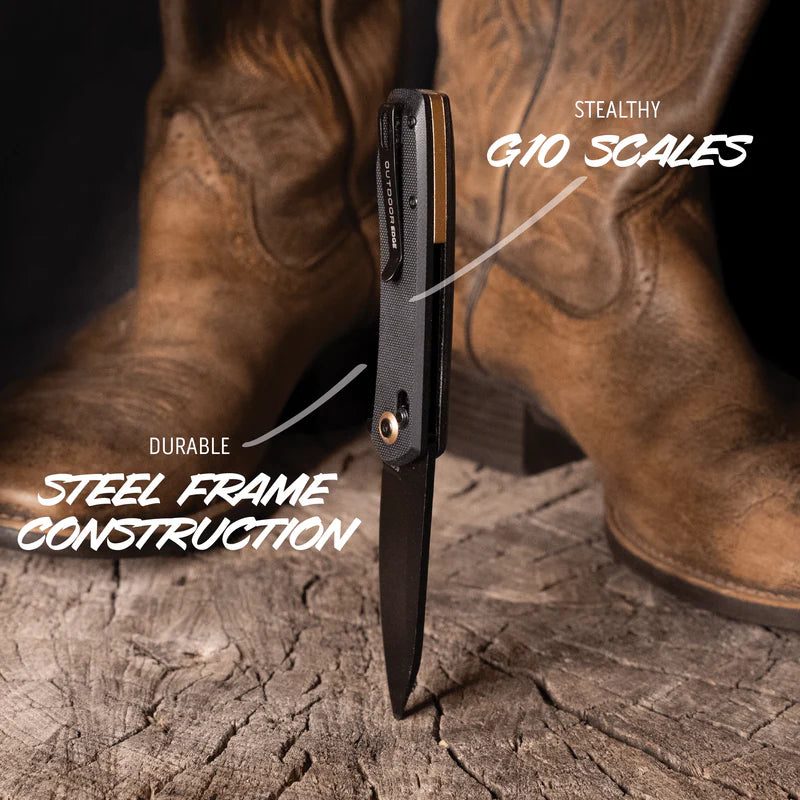 STEALTHY
G10 SCALES

OUTDOOR EDGE

DURABLE
STEEL FRAME CONSTRUCTION