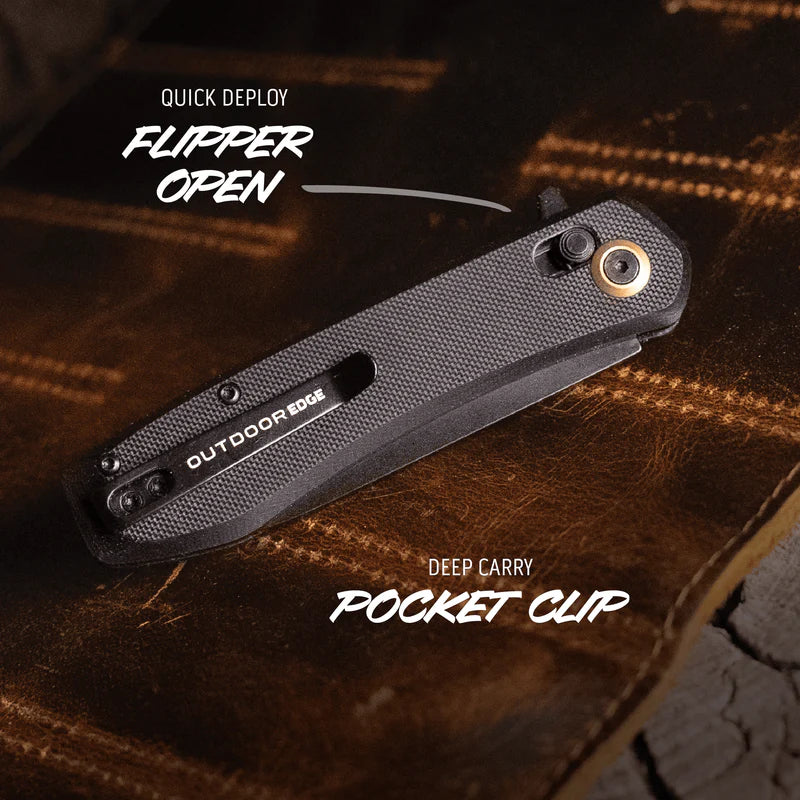 QUICK DEPLOY
FLIPPER OPEN

OUTDOOR EDGE

DEEP CARRY
POCKET CLIP