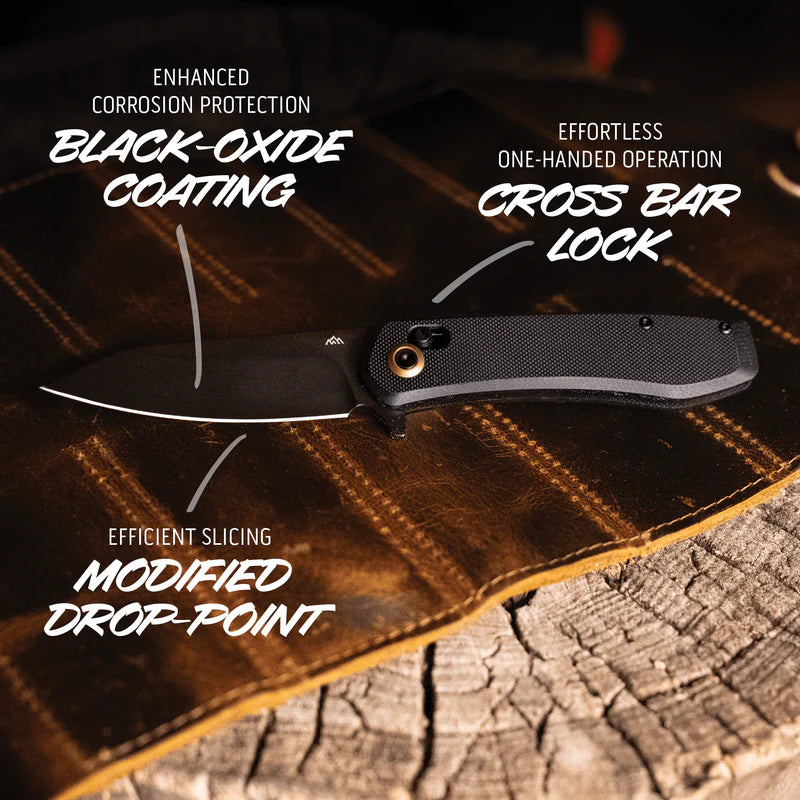 ENHANCED
CORROSION PROTECTION
BLACK-OXIDE COATING

EFFORTLESS
ONE-HANDED OPERATION
CROSS BAR LOCK

EFFICIENT SLICING
MODIFIED DROP-POINT