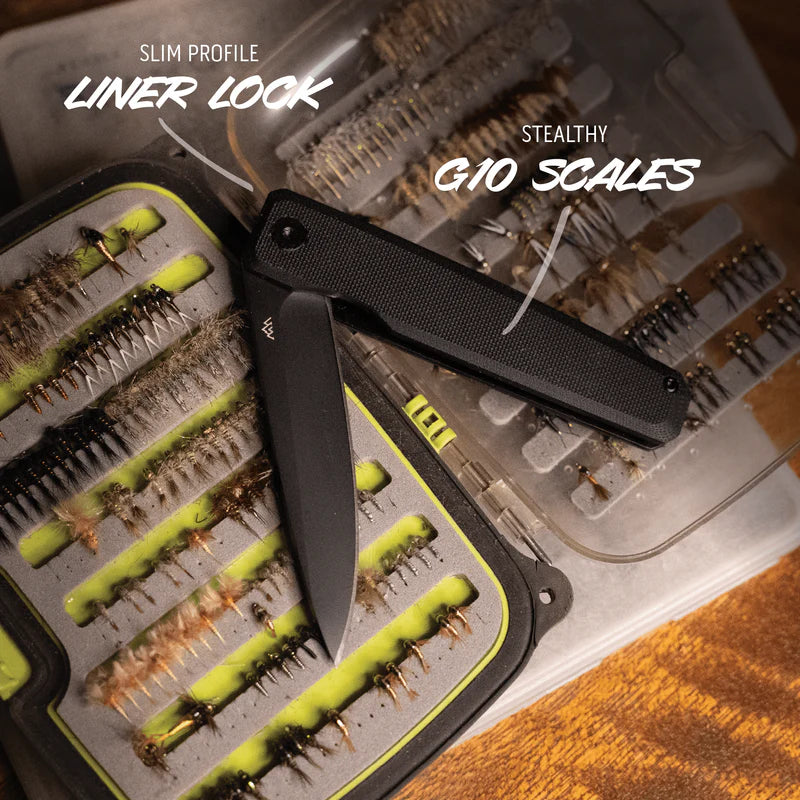 SLIM PROFILE
LINER LOCK

STEALTHY
G10 SCALES