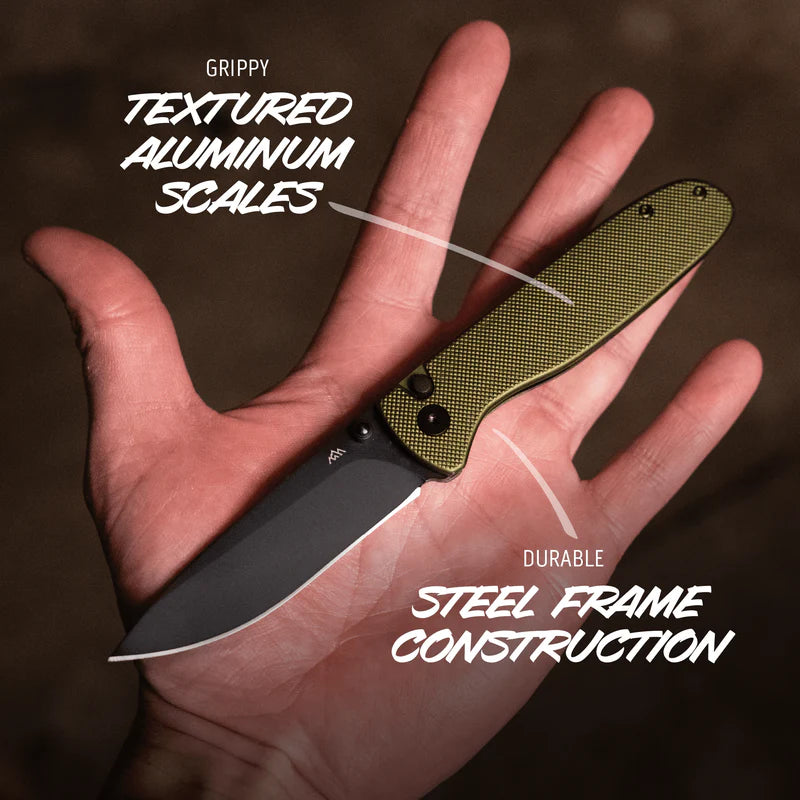 GRIPPY
TEXTURED ALUMINUM SCALES

DURABLE
STEEL FRAME CONSTRUCTION