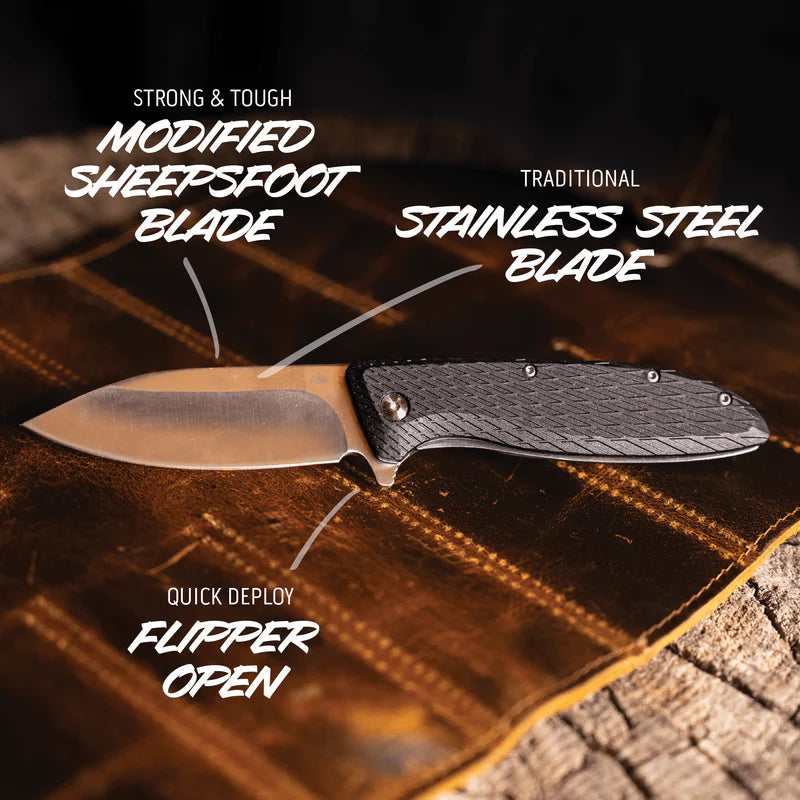 STRONG & TOUGH
MODIFIED SHEEPSFOOT BLADE

TRADITIONAL
STAINLESS STEEL BLADE

QUICK DEPLOY
FLIPPER OPEN