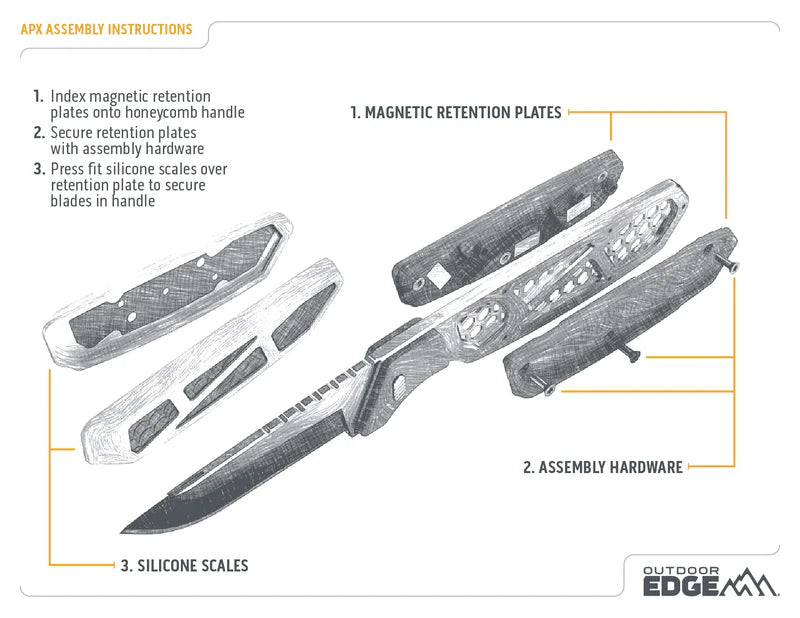 APX ASSEMBLY INSTRUCTIONS

1. Index magnetic retention plates onto honeycomb handle
2. Secure retention plates with assembly hardware
3. Press fit silicone scales over retention plate to secure blades in handle

1. MAGNETIC RETENTION PLATES

2. ASSEMBLY HARDWARE

3. SILICONE SCALES

OUTDOOR EDGE