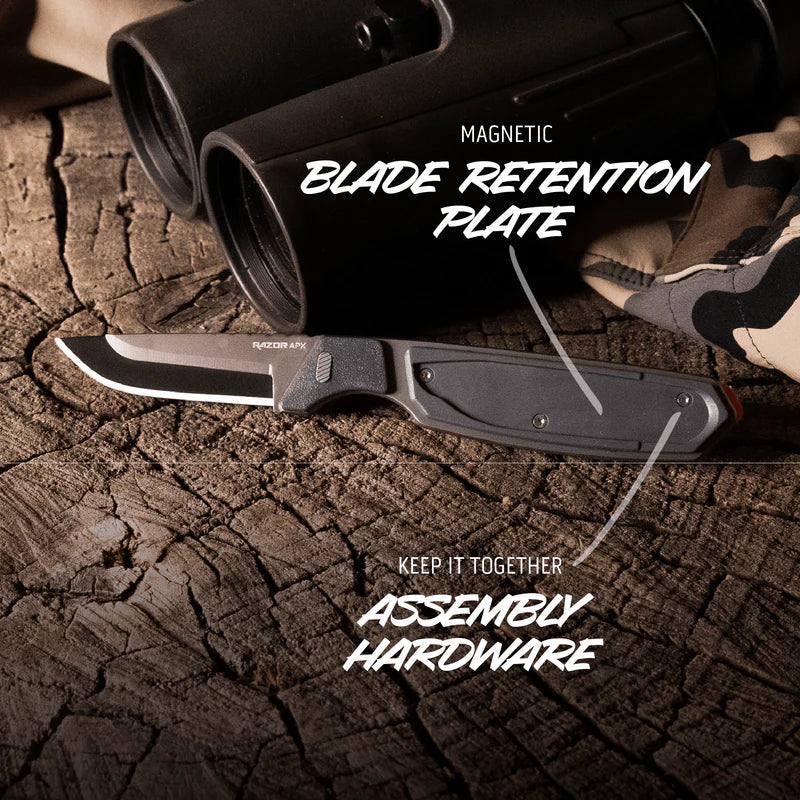 MAGNETIC
BLADE RETENTION PLATE

RAZOR APX

KEEP IT TOGETHER
ASSEMBLY HARDWARE